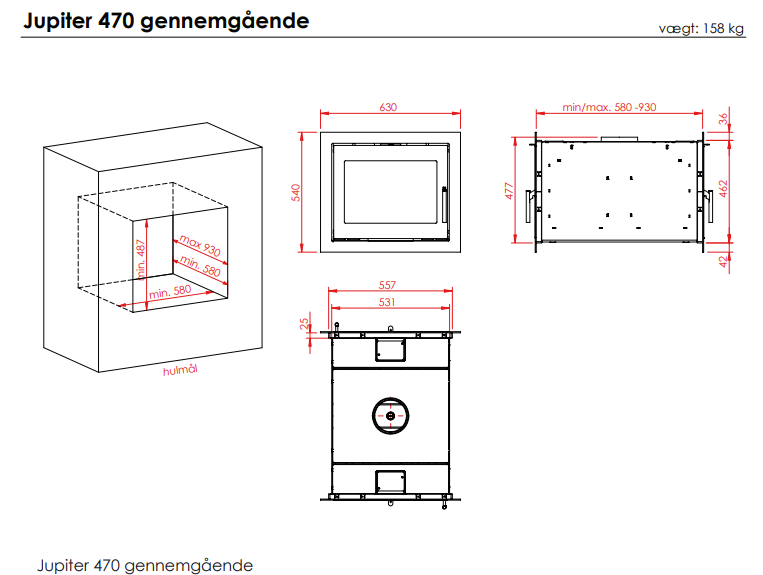 Jupiter 470 gennemgående

vægt: 158 kg

min. 487
max 930
min. 580
min. 580
hulmål

630
540

min/max. 580 -930
36
477
462
42

557
531
25

Jupiter 470 gennemgående