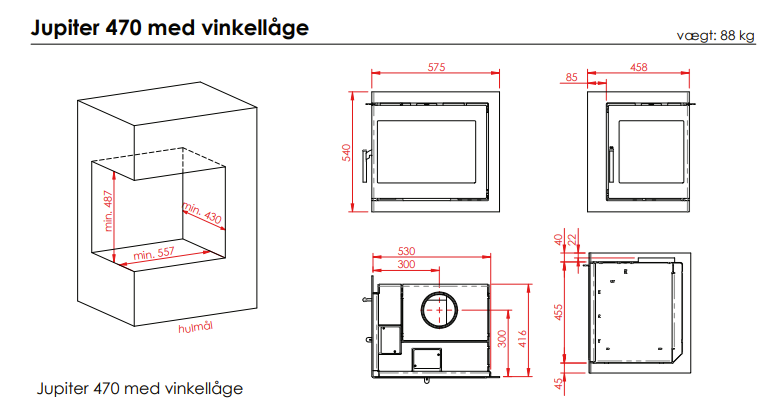 Jupiter 470 med vinkellåge

vægt: 88 kg

min. 487
min. 430
min. 557
hulmål

575
540
85
458
530
300
300
416
40
22
455
45

Jupiter 470 med vinkellåge