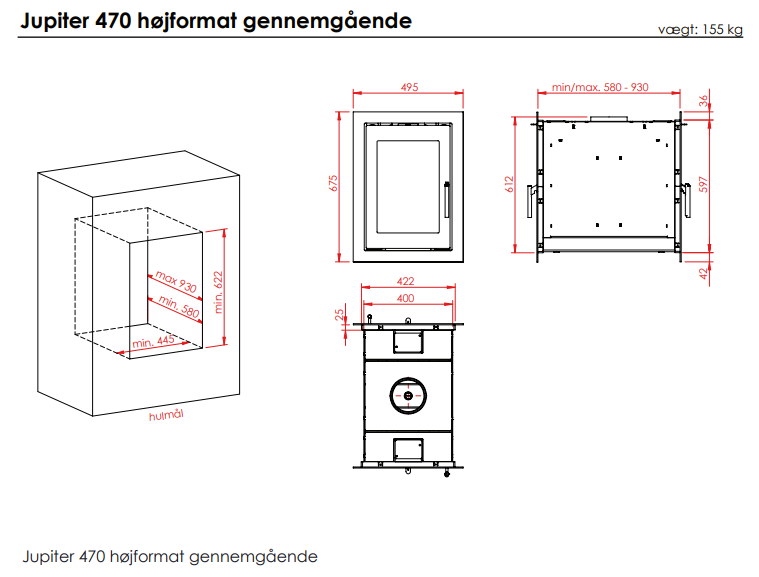 Jupiter 470 højformat gennemgående

vægt: 155 kg

max 930
min. 580
min. 445
min. 622
hulmål

495
675

min/max. 580 - 930
36
612
597
42

422
400
25

Jupiter 470 højformat gennemgående