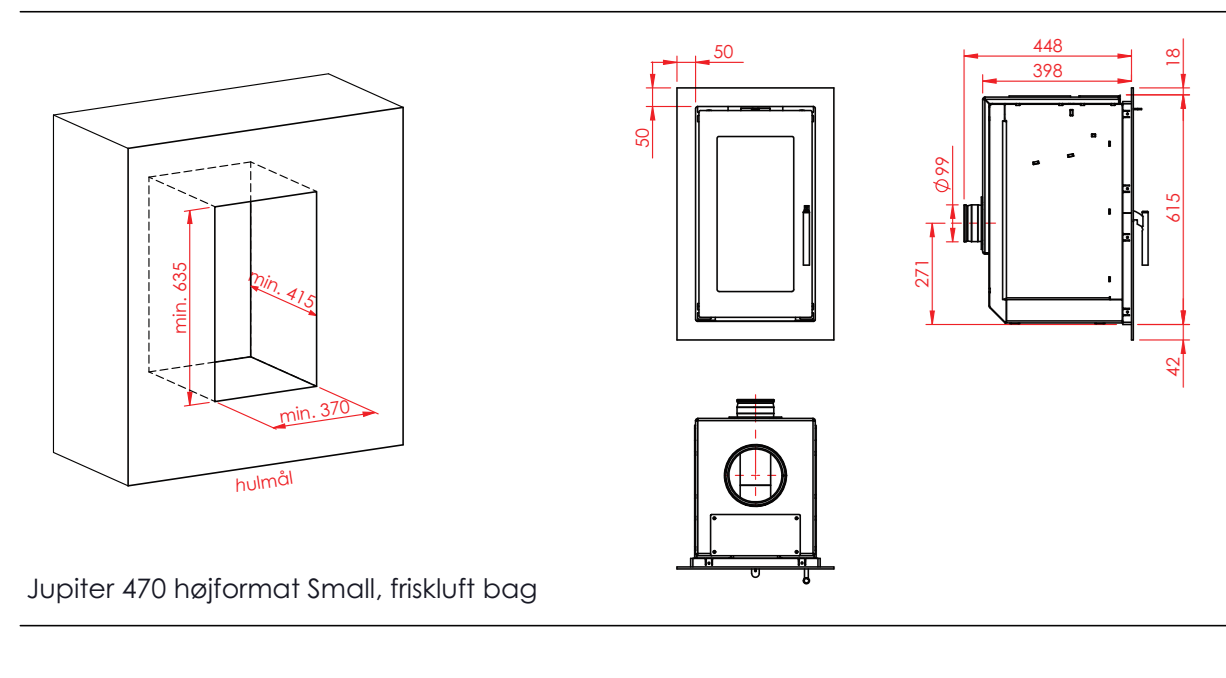 min. 635
min. 415
min. 370
hulmål

50
50

448
398
18
Ø99
615
271
42

Jupiter 470 højformat Small, friskluft bag